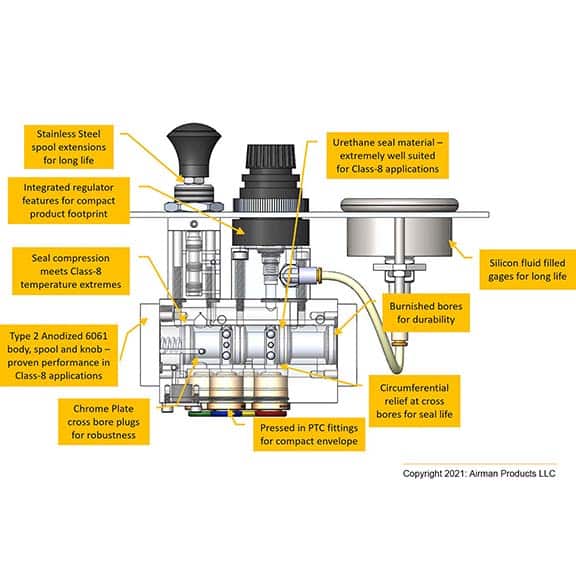 Stainless Steel spool extensions for long life

Integrated regulator features for compact product footprint

Seal compression meets Class-8 temperature extremes

Type 2 Anodized 6061 body, spool and knob – proven performance in Class-8 applications

Chrome Plate cross bore plugs for robustness

Urethane seal material – extremely well suited for Class-8 applications

Silicon fluid filled gages for long life

Burnished bores for durability

Circumferential relief at cross bores for seal life

Pressed in PTC fittings for compact envelope

Copyright 2021: Airman Products LLC