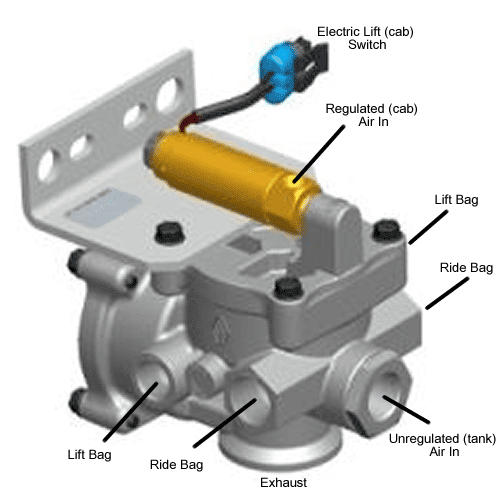 Electric Lift (cab) Switch

Regulated (cab) Air In

Lift Bag

Ride Bag

Lift Bag

Ride Bag

Exhaust

Unregulated (tank) Air In