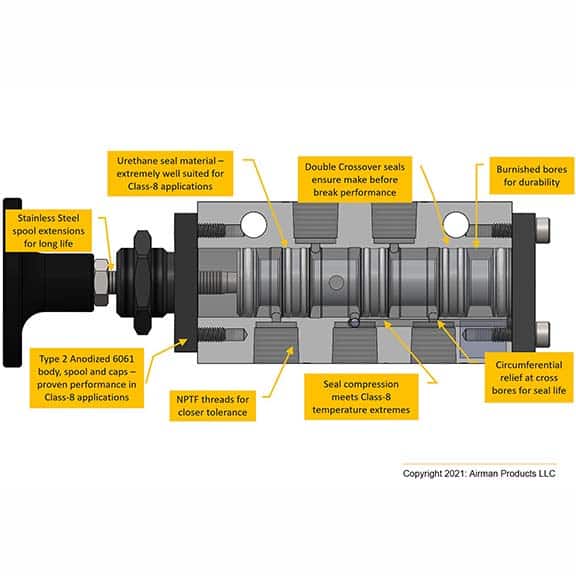 Urethane seal material – extremely well suited for Class-8 applications

Double Crossover seals ensure make before break performance

Burnished bores for durability

Stainless Steel spool extensions for long life

Type 2 Anodized 6061 body, spool and caps – proven performance in Class-8 applications

NPTF threads for closer tolerance

Seal compression meets Class-8 temperature extremes

Circumferential relief at cross bores for seal life

Copyright 2021: Airman Products LLC