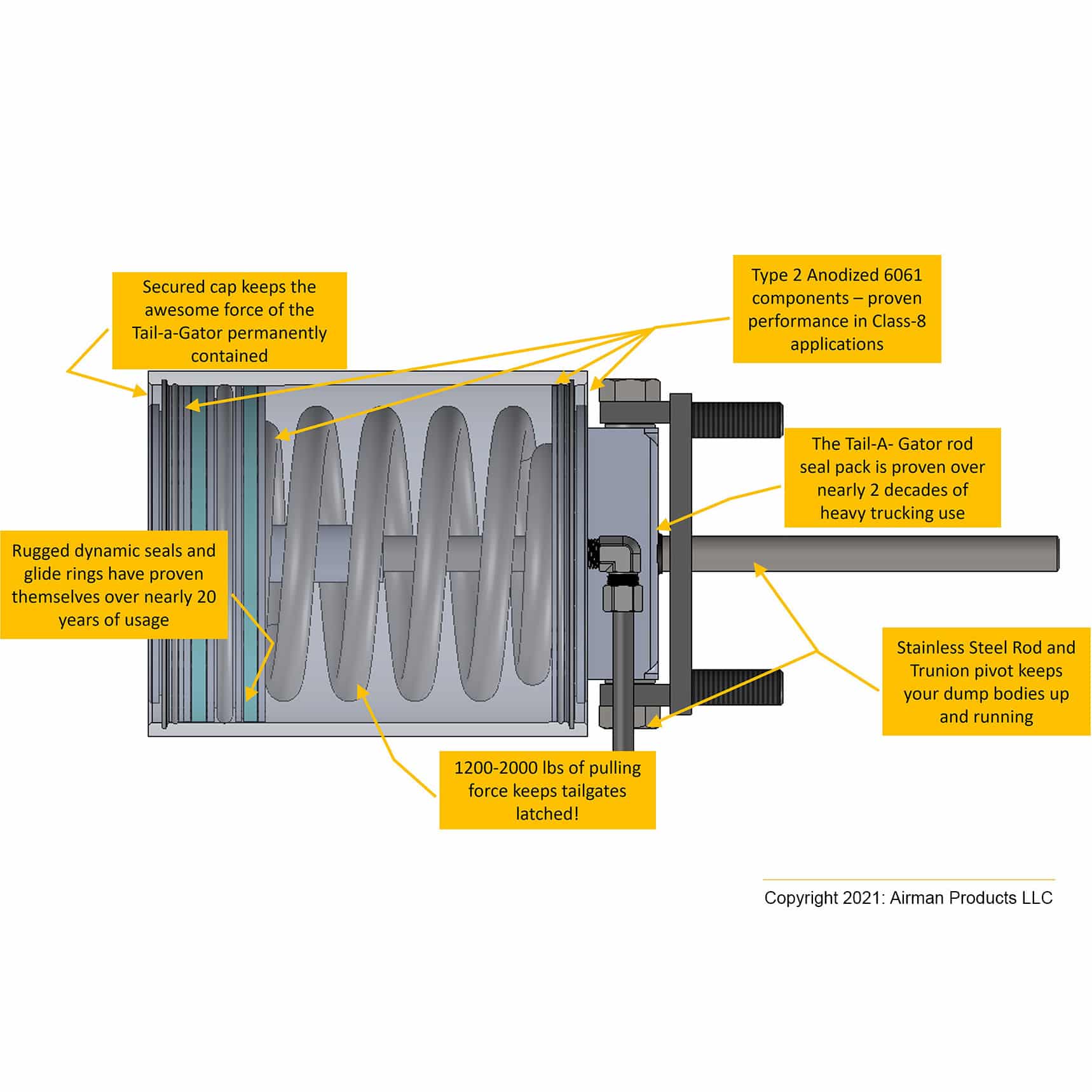 Secured cap keeps the awesome force of the Tail-a-Gator permanently contained

Type 2 Anodized 6061 components – proven performance in Class-8 applications

The Tail-A- Gator rod seal pack is proven over nearly 2 decades of heavy trucking use

Rugged dynamic seals and glide rings have proven themselves over nearly 20 years of usage

Stainless Steel Rod and Trunion pivot keeps your dump bodies up and running

1200-2000 lbs of pulling force keeps tailgates latched!

Copyright 2021: Airman Products LLC