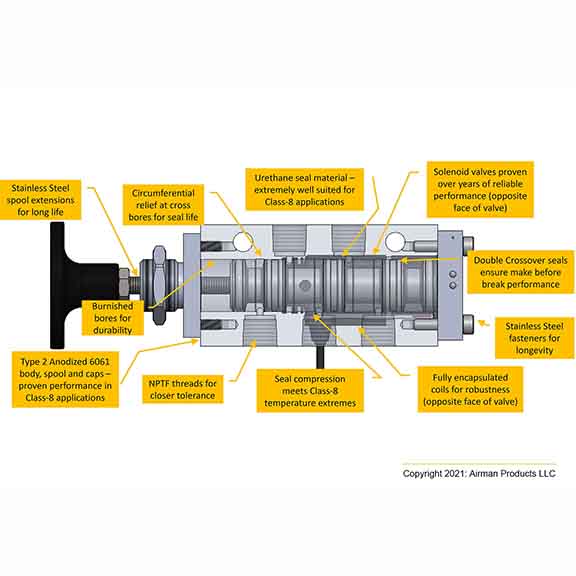 Stainless Steel spool extensions for long life

Circumferential relief at cross bores for seal life

Urethane seal material – extremely well suited for Class-8 applications

Solenoid valves proven over years of reliable performance (opposite face of valve)

Double Crossover seals ensure make before break performance

Burnished bores for durability

Stainless Steel fasteners for longevity

Type 2 Anodized 6061 body, spool and caps – proven performance in Class-8 applications

NPTF threads for closer tolerance

Seal compression meets Class-8 temperature extremes

Fully encapsulated coils for robustness (opposite face of valve)

Copyright 2021: Airman Products LLC