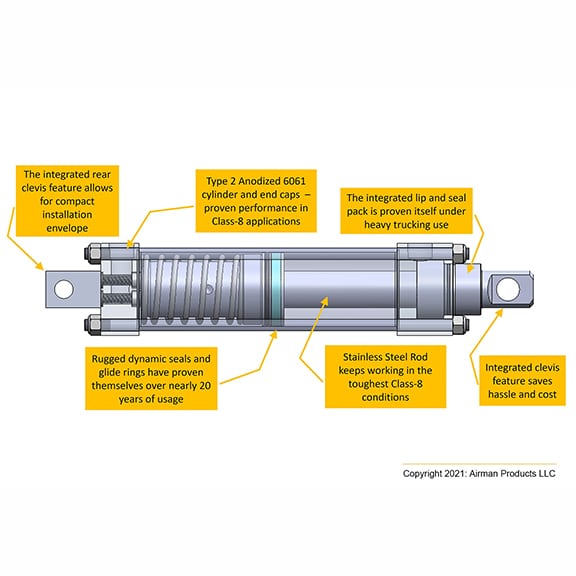 The integrated rear clevis feature allows for compact installation envelope

Type 2 Anodized 6061 cylinder and end caps – proven performance in Class-8 applications

The integrated lip and seal pack is proven itself under heavy trucking use

Rugged dynamic seals and glide rings have proven themselves over nearly 20 years of usage

Stainless Steel Rod keeps working in the toughest Class-8 conditions

Integrated clevis feature saves hassle and cost

Copyright 2021: Airman Products LLC