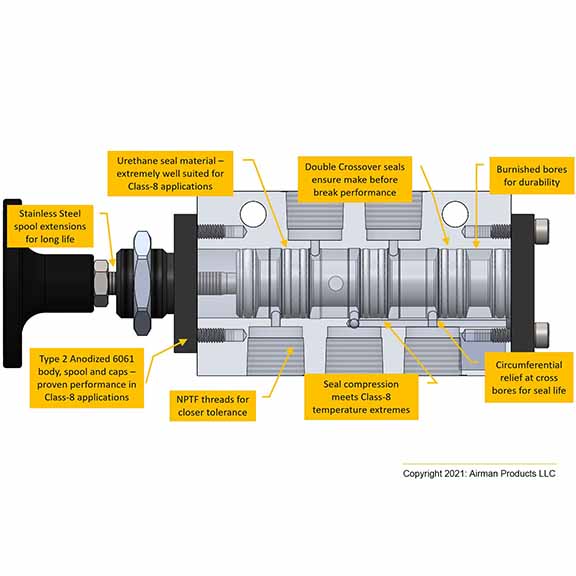 Urethane seal material – extremely well suited for Class-8 applications

Double Crossover seals ensure make before break performance

Burnished bores for durability

Stainless Steel spool extensions for long life

Type 2 Anodized 6061 body, spool and caps – proven performance in Class-8 applications

NPTF threads for closer tolerance

Seal compression meets Class-8 temperature extremes

Circumferential relief at cross bores for seal life

Copyright 2021: Airman Products LLC