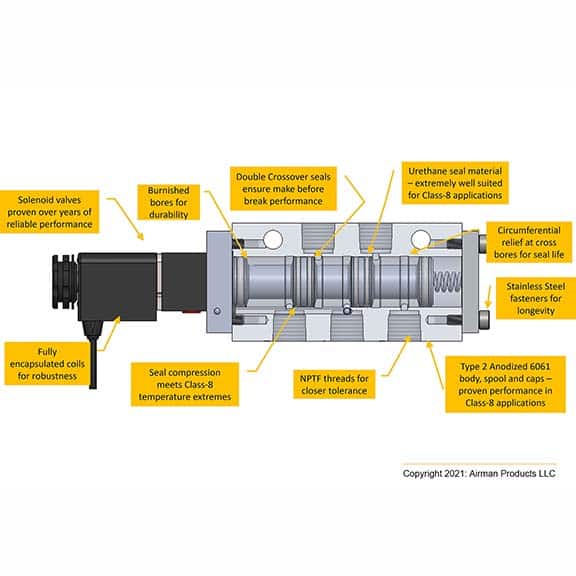 Solenoid valves proven over years of reliable performance

Burnished bores for durability

Double Crossover seals ensure make before break performance

Urethane seal material – extremely well suited for Class-8 applications

Circumferential relief at cross bores for seal life

Stainless Steel fasteners for longevity

Fully encapsulated coils for robustness

Seal compression meets Class-8 temperature extremes

NPTF threads for closer tolerance

Type 2 Anodized 6061 body, spool and caps – proven performance in Class-8 applications

Copyright 2021: Airman Products LLC