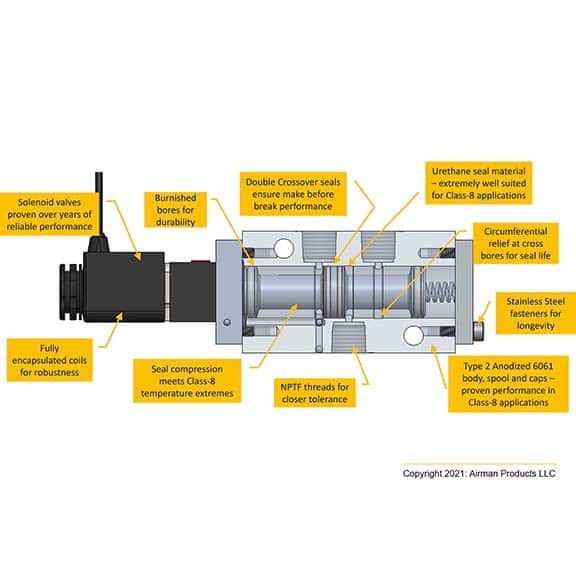 Solenoid valves proven over years of reliable performance

Burnished bores for durability

Double Crossover seals ensure make before break performance

Urethane seal material – extremely well suited for Class-8 applications

Circumferential relief at cross bores for seal life

Stainless Steel fasteners for longevity

Fully encapsulated coils for robustness

Seal compression meets Class-8 temperature extremes

NPTF threads for closer tolerance

Type 2 Anodized 6061 body, spool and caps – proven performance in Class-8 applications

Copyright 2021: Airman Products LLC