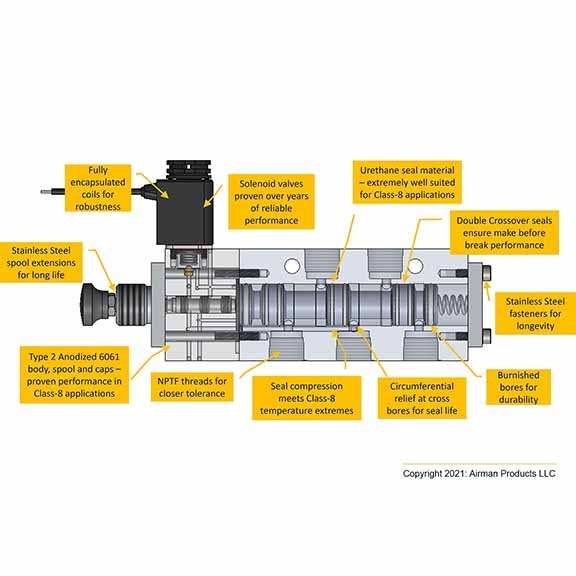 Fully encapsulated coils for robustness

Solenoid valves proven over years of reliable performance

Urethane seal material – extremely well suited for Class-8 applications

Double Crossover seals ensure make before break performance

Stainless Steel spool extensions for long life

Stainless Steel fasteners for longevity

Type 2 Anodized 6061 body, spool and caps – proven performance in Class-8 applications

NPTF threads for closer tolerance

Seal compression meets Class-8 temperature extremes

Circumferential relief at cross bores for seal life

Burnished bores for durability

Copyright 2021: Airman Products LLC