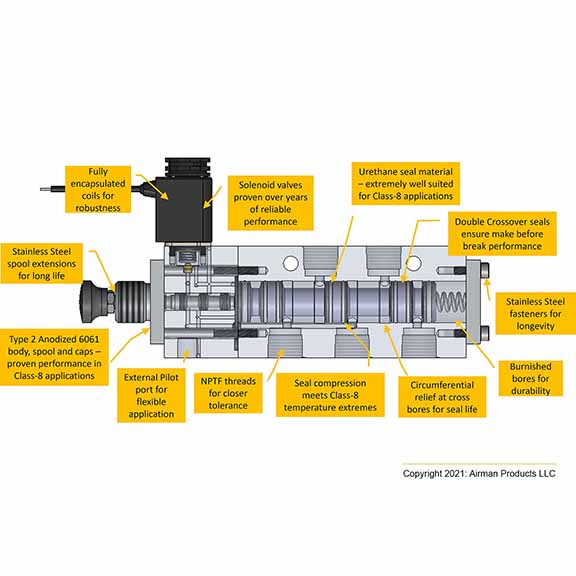 Fully encapsulated coils for robustness

Solenoid valves proven over years of reliable performance

Urethane seal material – extremely well suited for Class-8 applications

Double Crossover seals ensure make before break performance

Stainless Steel spool extensions for long life

Stainless Steel fasteners for longevity

Type 2 Anodized 6061 body, spool and caps – proven performance in Class-8 applications

External Pilot port for flexible application

NPTF threads for closer tolerance

Seal compression meets Class-8 temperature extremes

Circumferential relief at cross bores for seal life

Burnished bores for durability

Copyright 2021: Airman Products LLC